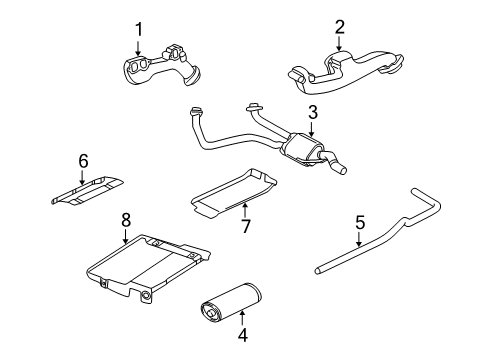 1
2
3
6
7
8
5
4