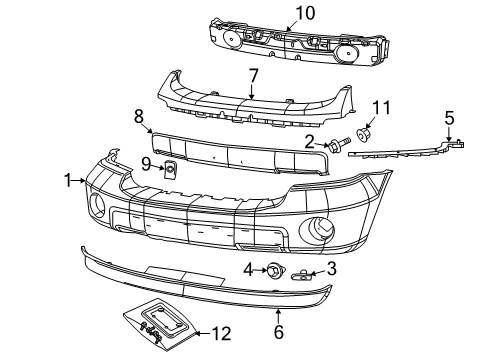 10
7
8
11
5
2
9
1
4
3
6
12