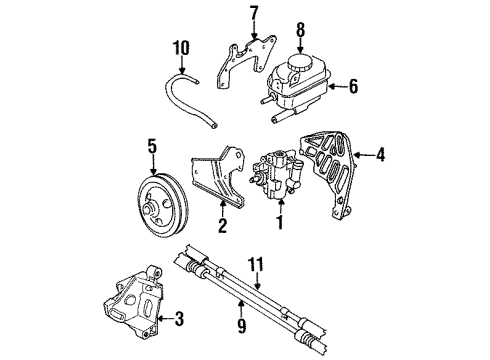 7
8
10
6
5
4
2
1
11
3
9