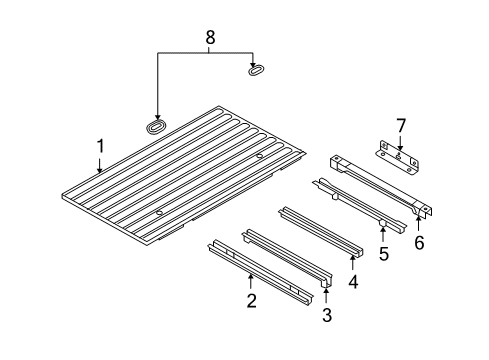 8
1
7
6
5
4
2
3