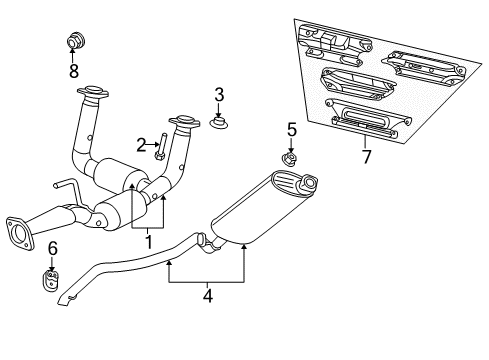 8
3
2
5
7
1
6
4