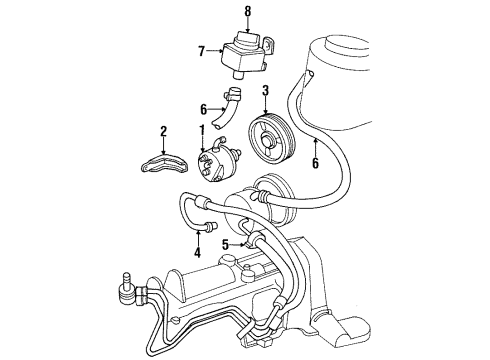 8
7
6
3
2
1
6
4
5