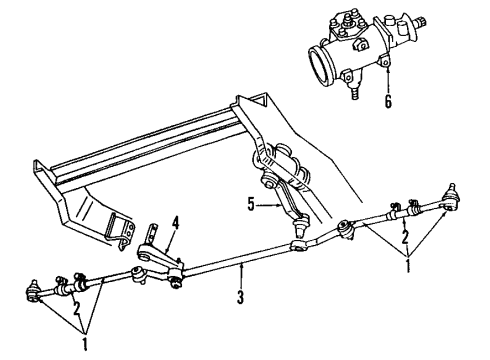 6
5
4
2
1
3
2
1