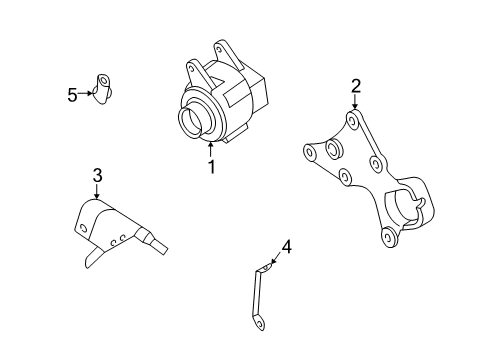 5
1
2
3
4