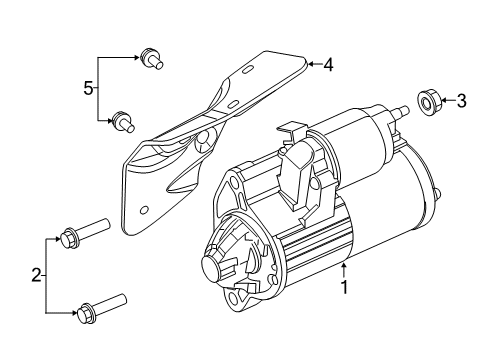 5
4
3
2
1