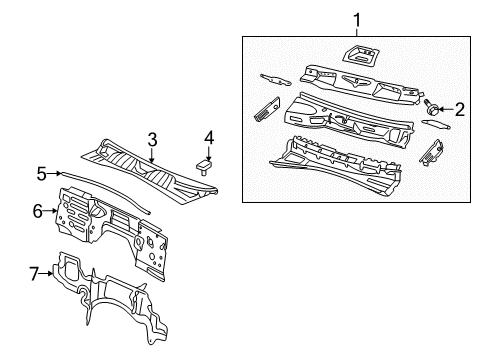 1
2
3
4
5
6
7