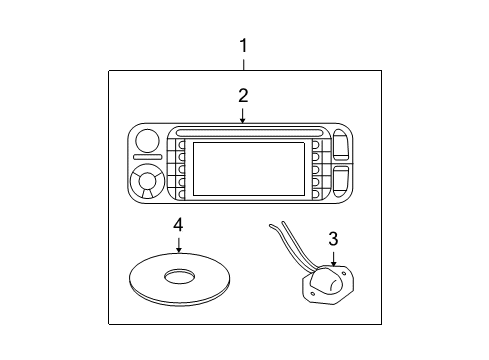 1
2
4
3