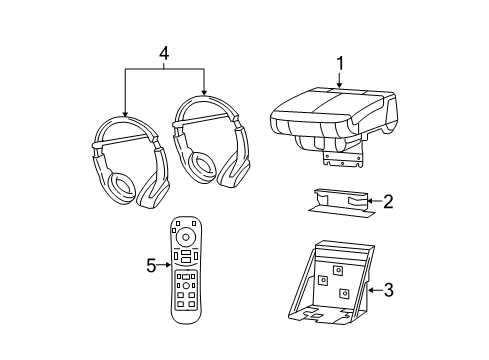 4
1
2
5
3