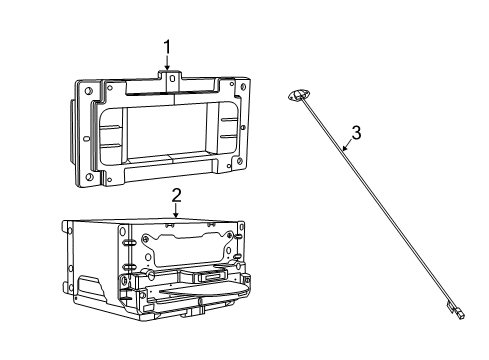 1
2
3