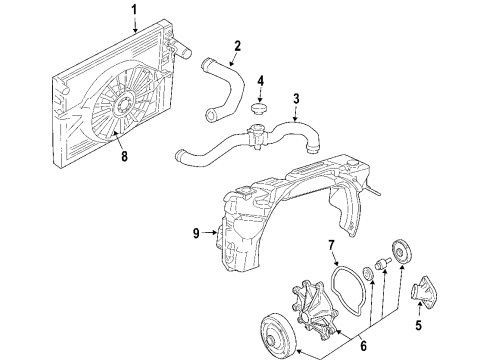 1
2
4
3
8
9
7
5
6