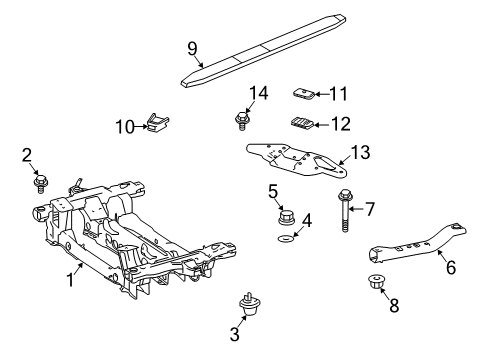 9
14
11
10
12
2
13
5
7
4
6
1
8
3