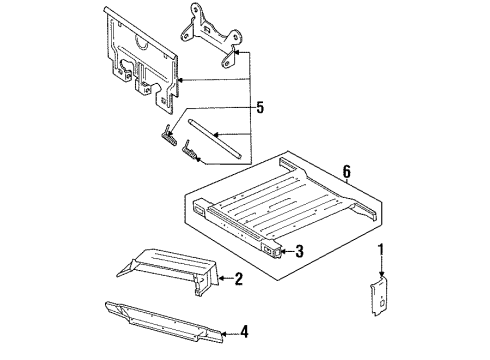 5
6
3
1
2
4