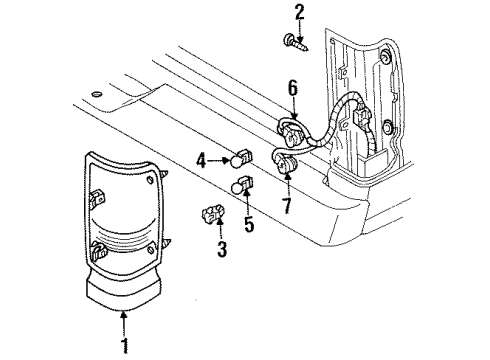 2
6
4
7
5
3
1