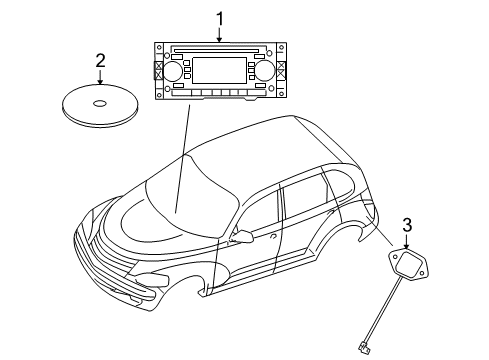 1
2
3