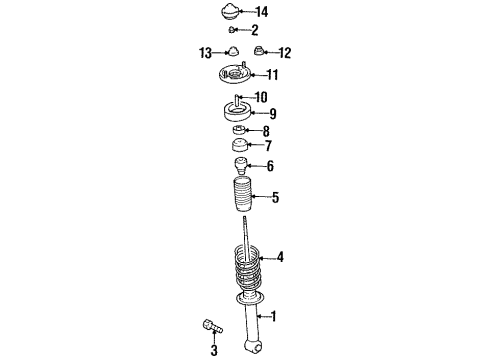 14
2
13
12
11
10
9
8
7
6
5
4
1
3