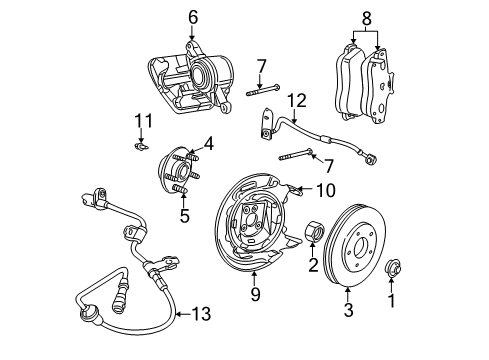 6
8
7
12
11
4
7
10
5
2
9
3
1
13