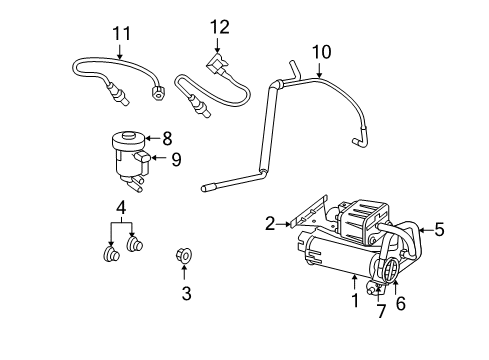 11
12
10
8
9
4
2
5
3
1
7
6