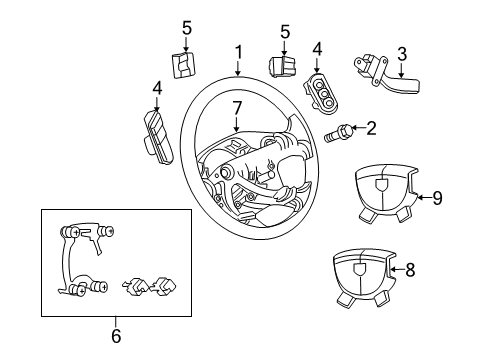 5
5
1
4
3
4
7
2
9
8
6