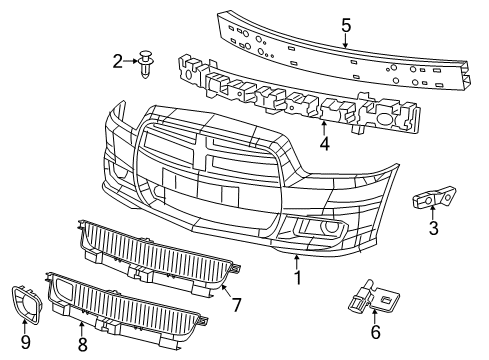 5
2
4
3
1
7
6
9
8