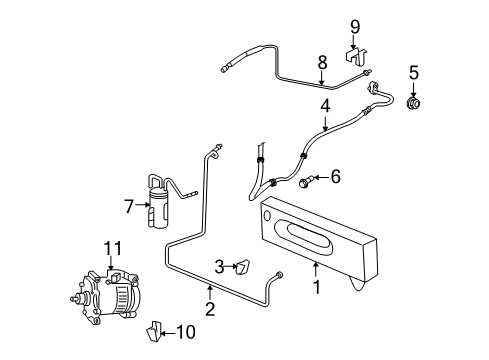 9
8
5
4
6
7
11
3
1
2
10