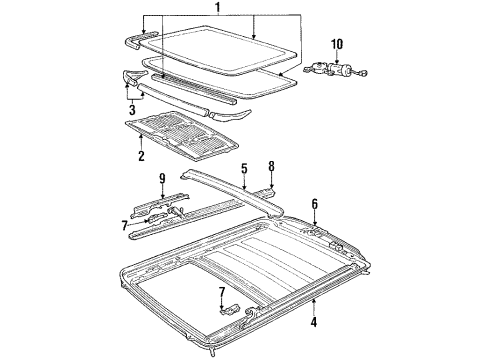 1
10
3
2
5
8
9
6
7
7
4