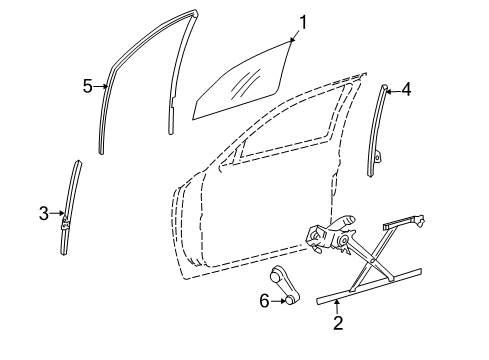 1
5
4
3
6
2