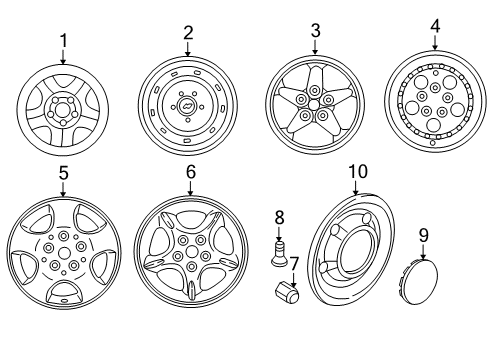 1
2
3
4
5
6
10
8
7
9