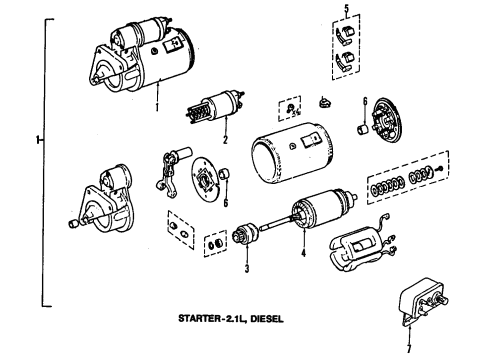 5
1
6
2
1
6
4
3
STARTER-2.1L, DIESEL
7