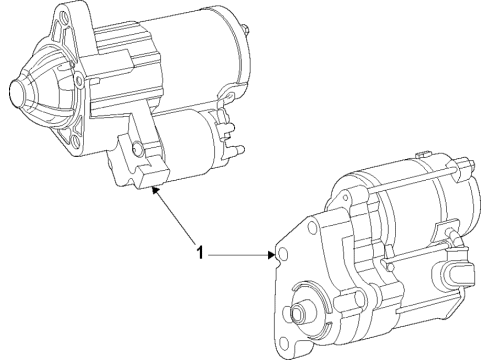 1