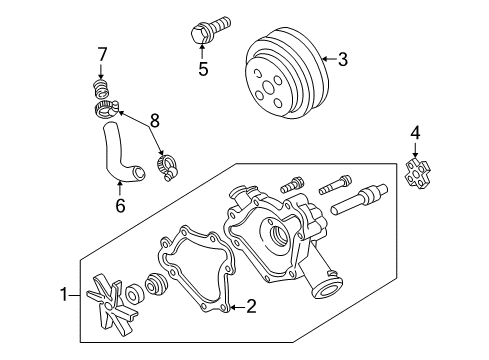 7
5
3
8
4
6
1
2