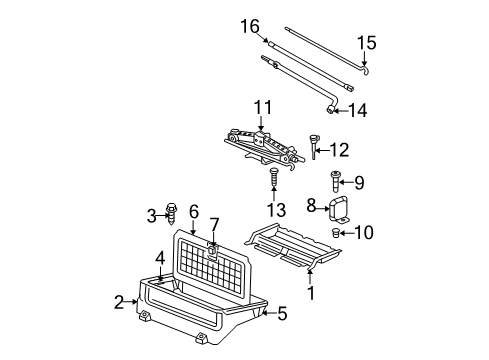 16
15
14
11
12
9
13
8
10
3
6
7
4
1
2
5