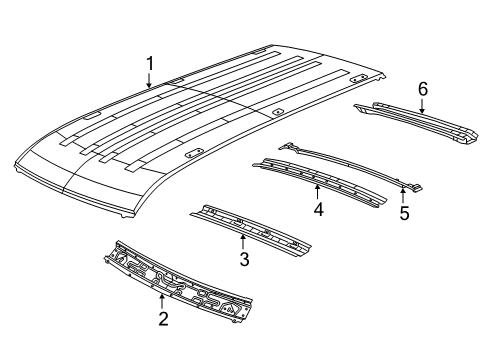 1
6
4
5
3
2