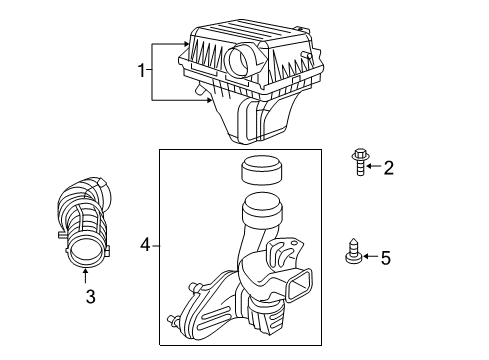 1
2
3
4
5