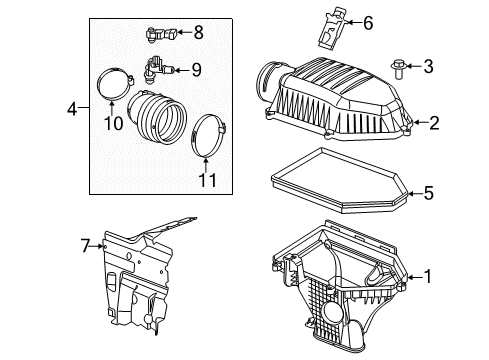 8
6
9
3
4
10
2
11
5
7
1