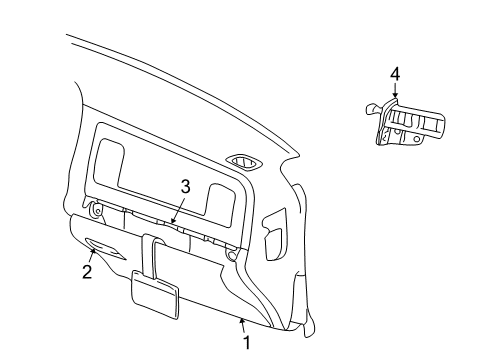 4
3
2
1