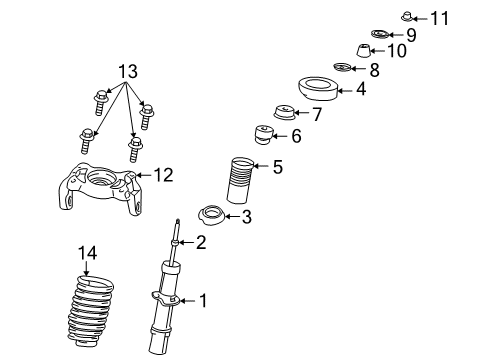 11
9
10
8
13
4
7
6
5
12
3
2
14
1