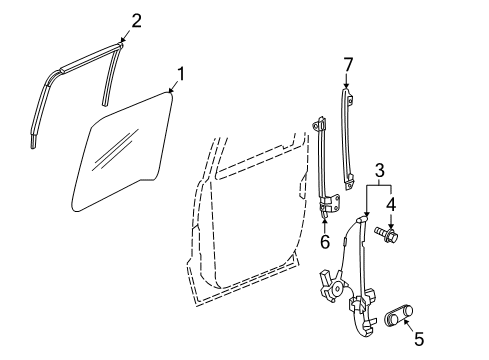 2
1
7
3
4
6
5