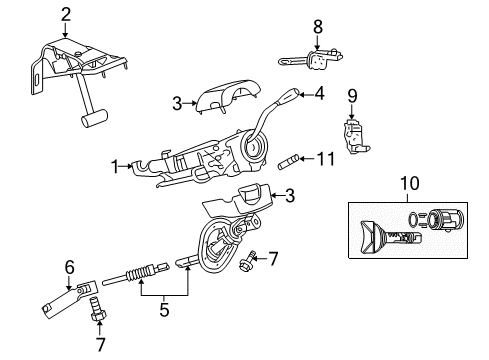 2
8
3
4
9
1
11
3
10
7
6
5
7