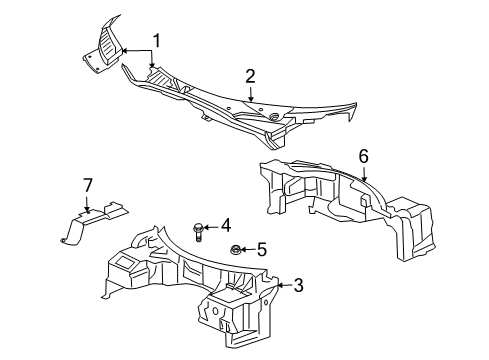 1
2
6
7
4
5
3