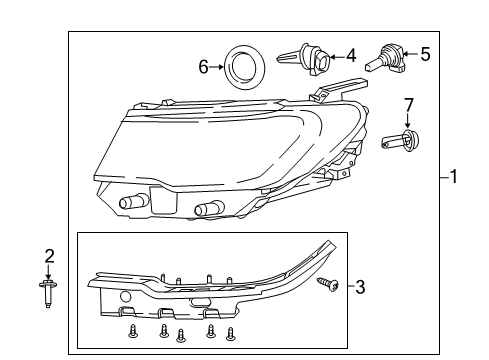 6
4
5
7
1
2
3