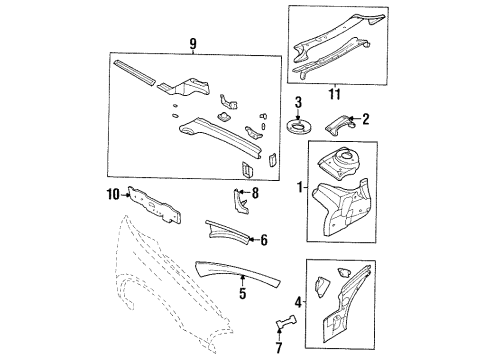 9
11
3
2
1
10
8
6
5
4
7