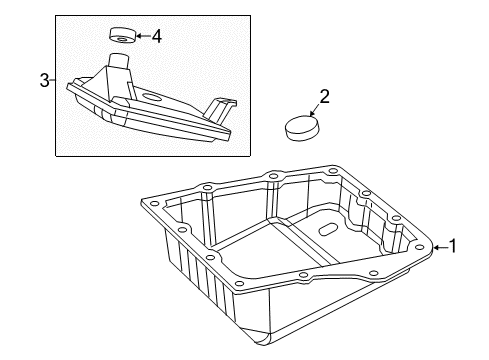 4
3
2
1