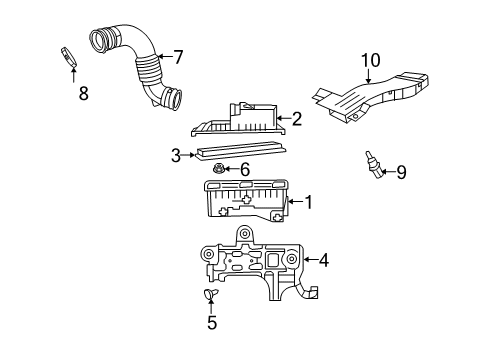 7
8
10
2
3
6
9
1
4
5