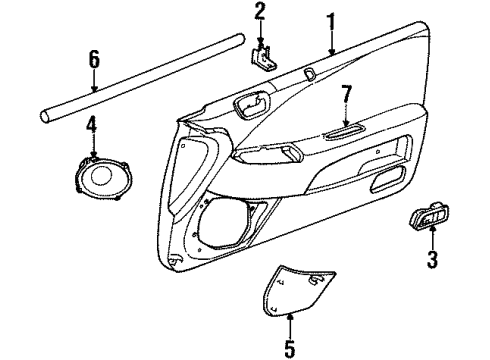 2
1
6
7
4
3
5