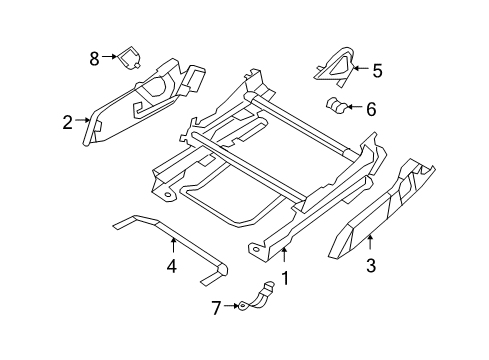 8
5
6
2
4
1
3
7