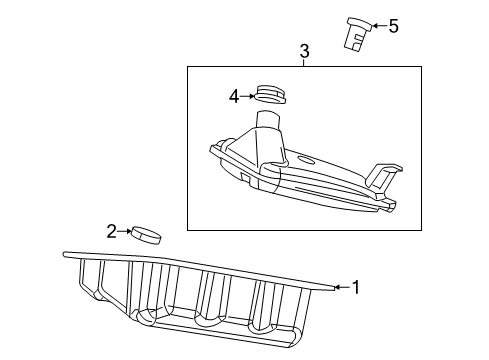 5
3
4
2
1