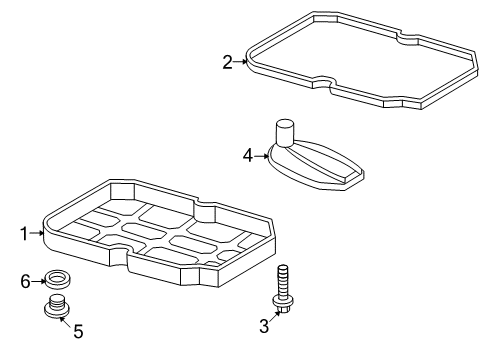 2
4
1
6
5
3