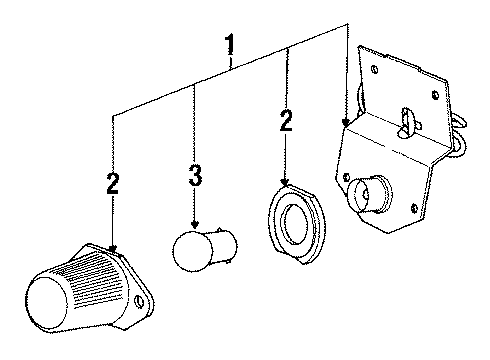 1
2
3
2