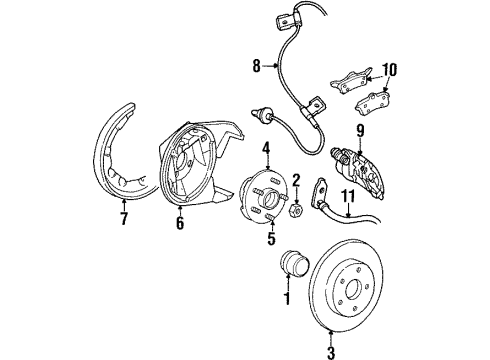 8
10
9
4
2
11
7
6
5
1
3