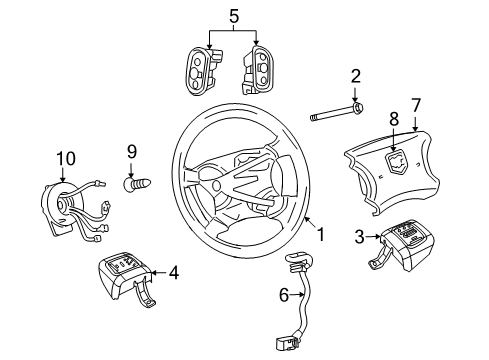 5
2
7
8
10
9
1
3
4
6